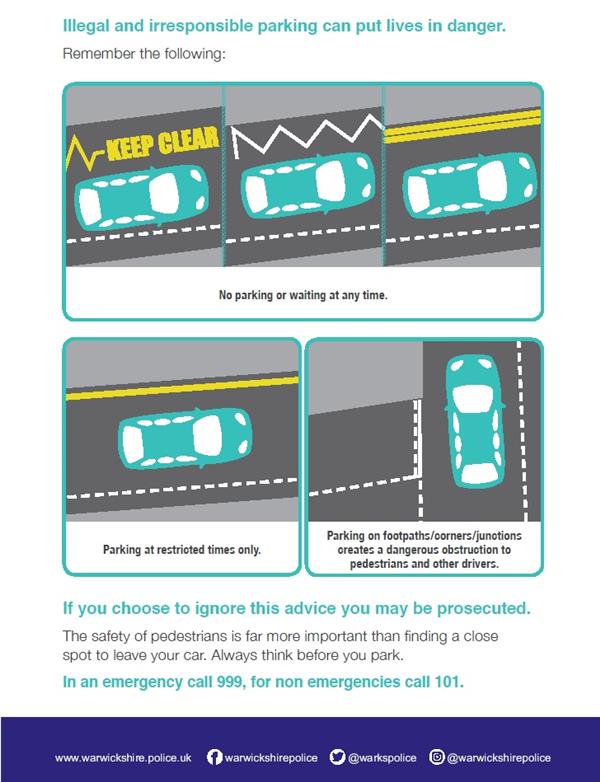 Illegal and irresponsible parking can put lives in danger.

Remember the following:

KEEP CLEAR

No parking or waiting at any time.

Parking at restricted times only.

Parking on footpaths/corners/junctions creates a dangerous obstruction to pedestrians and other drivers.

If you choose to ignore this advice you may be prosecuted.

The safety of pedestrians is far more important than finding a close spot to leave your car. Always think before you park.

In an emergency call 999, for non emergencies call 101.

www.warwickshire.police.uk warwickshirepolice @warkspolice @warwickshirepolice